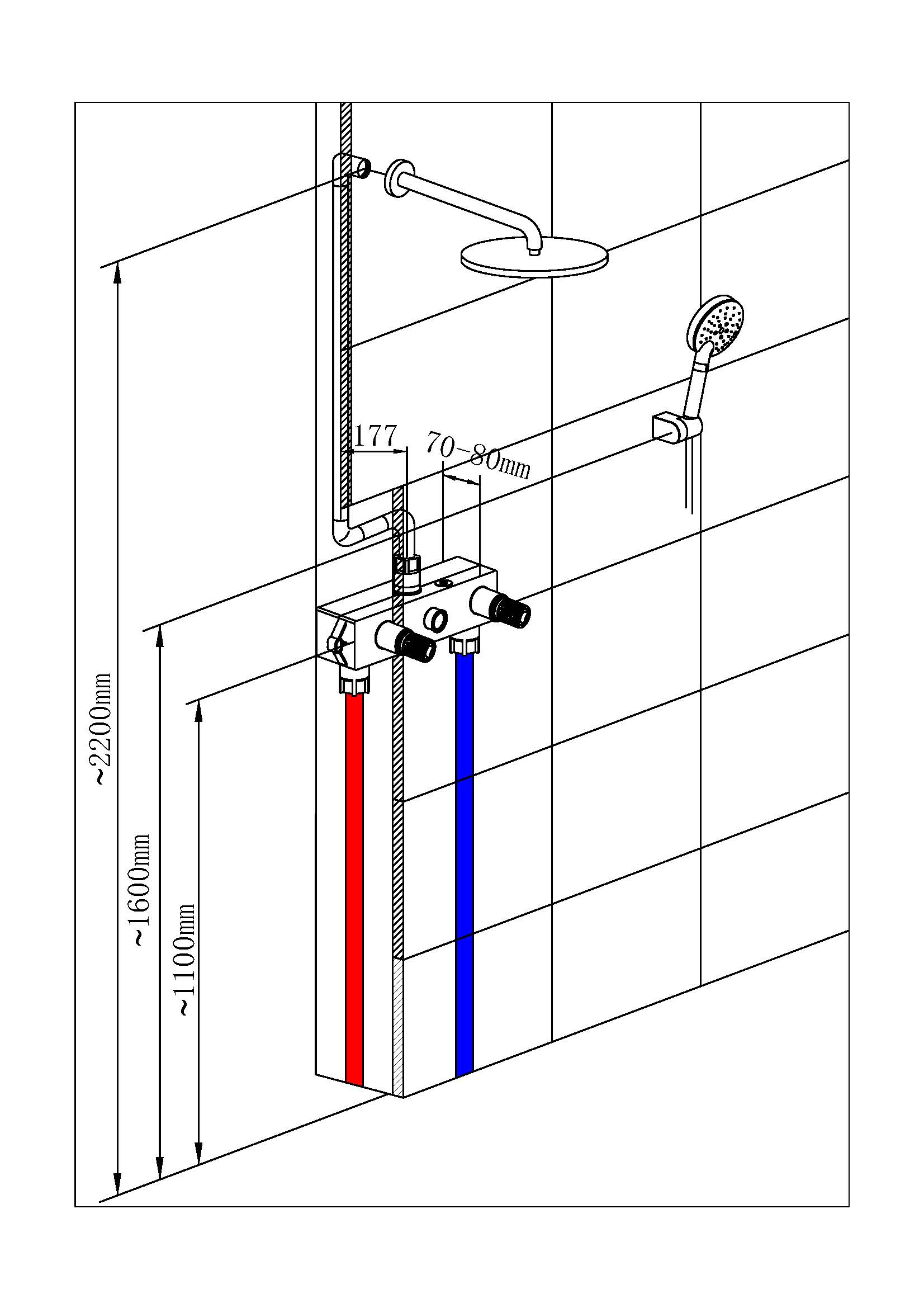 177
70-80mm
~2200mm
~1600mm
~1100mm